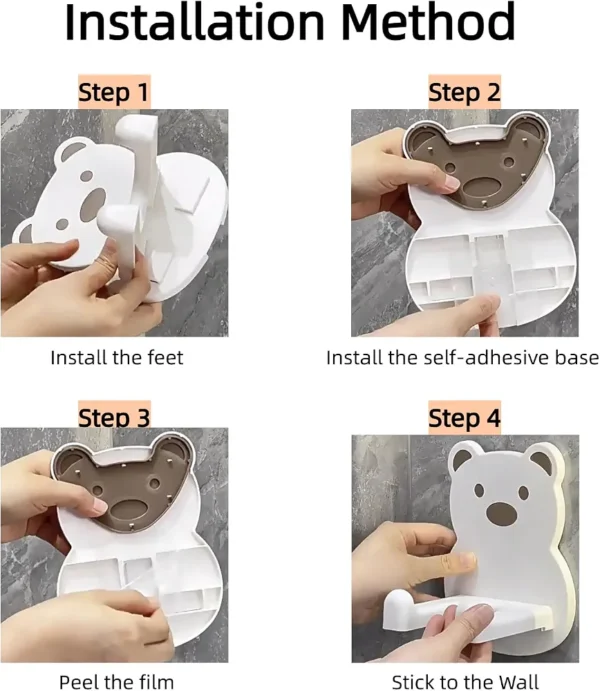 Installation Method

Step 1

Install the feet

Step 2

Install the self-adhesive base

Step 3

Peel the film

Step 4

Stick to the Wall